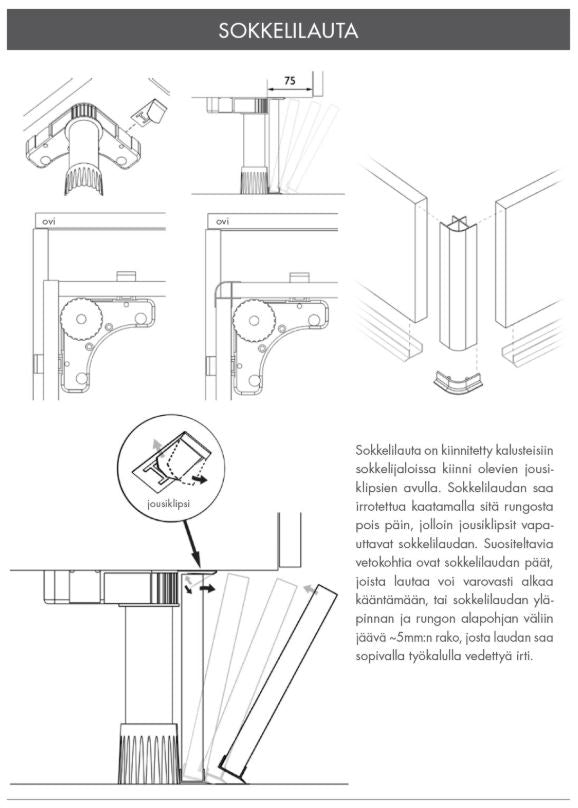 SOKKELILAUTA

75

ovi

ovi

jousiklipsi

Sokkelilauta on kiinnitetty kalusteisiin sokkelijaloissa kiinni olevien jousiklipsien avulla. Sokkelilaudan saa irrotettua kaatamalla sitä rungosta pois päin, jolloin jousiklipsit vapauttavat sokkelilaudan. Suositeltavia vetokohtia ovat sokkelilaudan päät, joista lautaa voi varovasti alkaa kääntämään, tai sokkelilaudan yläpinnan ja rungon alapohjan väliin jäävä ~5mm:n rako, josta laudan saa sopivalla työkalulla vedettyä irti.